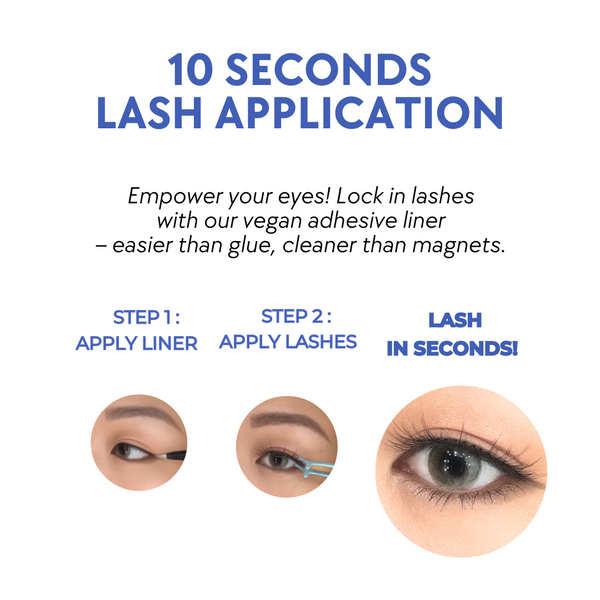 10 SECONDS
LASH APPLICATION

Empower your eyes! Lock in lashes with our vegan adhesive liner – easier than glue, cleaner than magnets.

STEP 1 : APPLY LINER

STEP 2 : APPLY LASHES

LASH IN SECONDS!